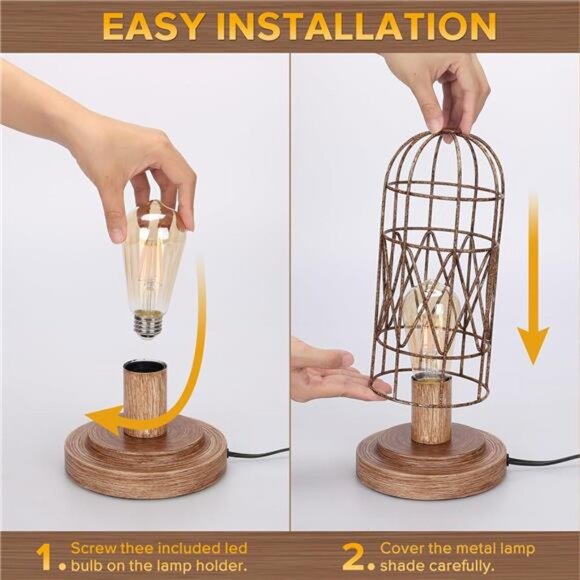 EASY INSTALLATION

1. Screw thee included led bulb on the lamp holder.

2. Cover the metal lamp shade carefully.